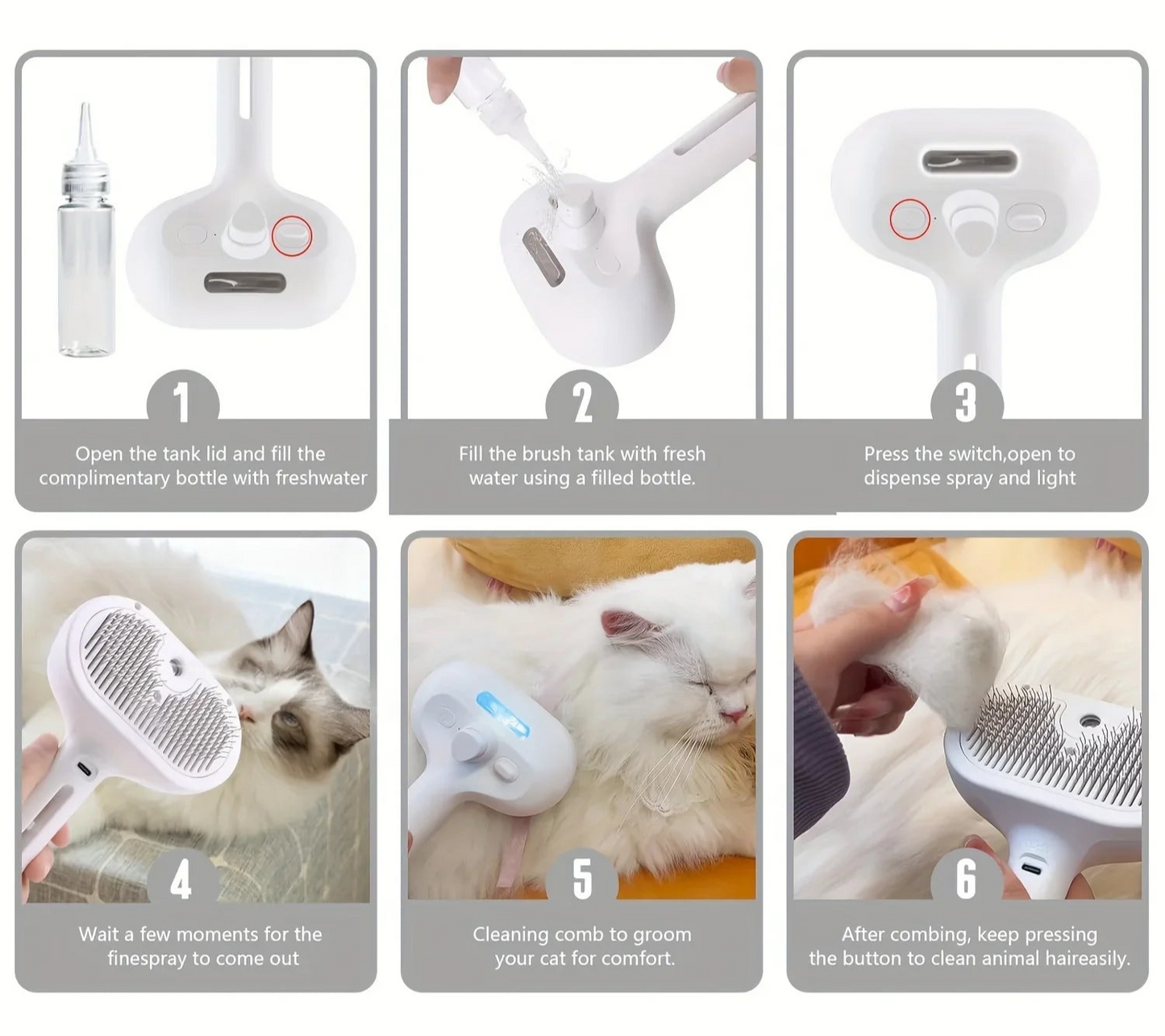 1

Open the tank lid and fill the complimentary bottle with freshwater

2

Fill the brush tank with fresh water using a filled bottle.

3

Press the switch,open to dispense spray and light

4

Wait a few moments for the finespray to come out

5

Cleaning comb to groom your cat for comfort.

6

After combing, keep pressing the button to clean animal haireasily.